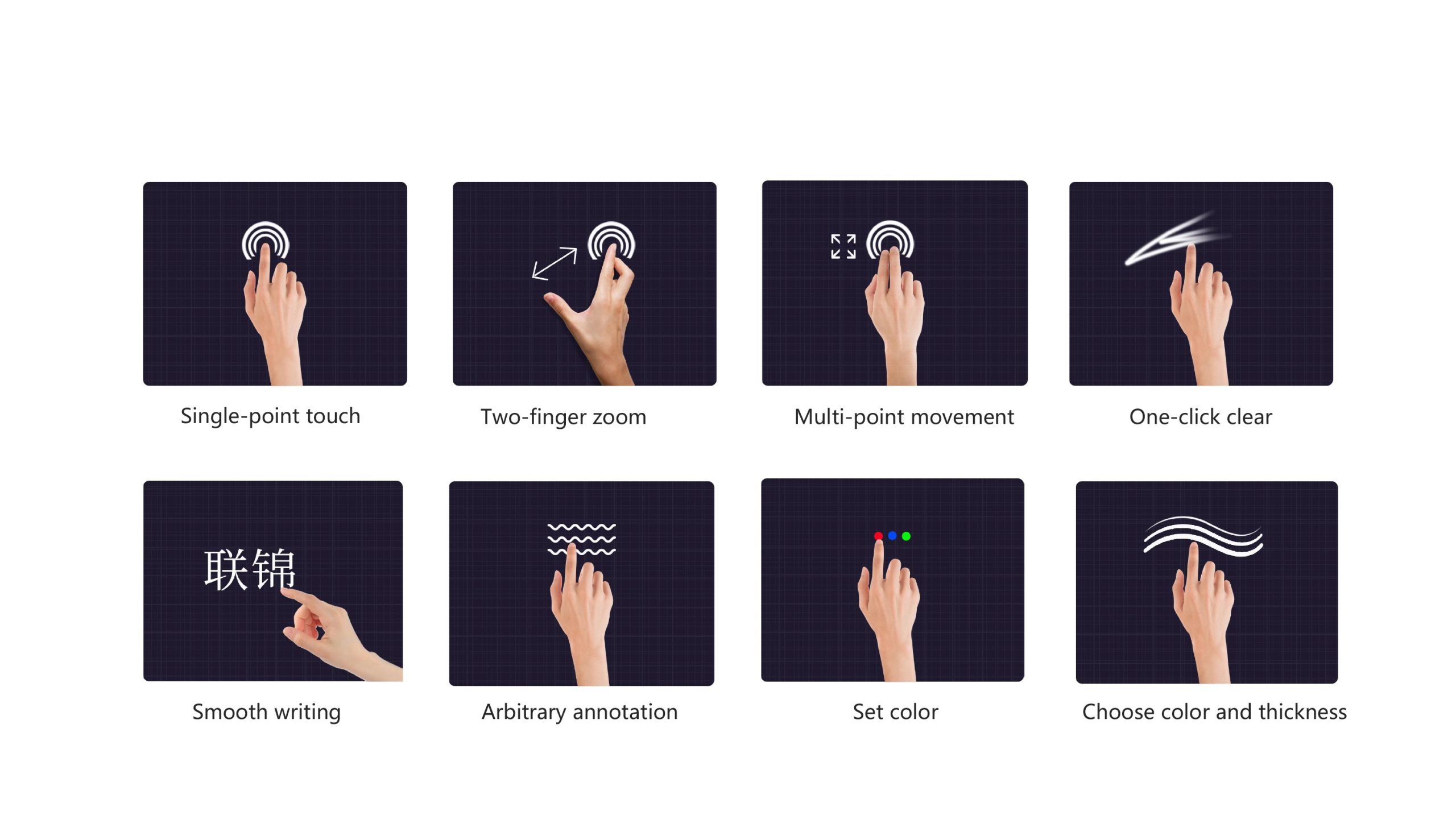 Single-point touch

Two-finger zoom

Multi-point movement

One-click clear

联锦

Smooth writing

Arbitrary annotation

Set color

Choose color and thickness